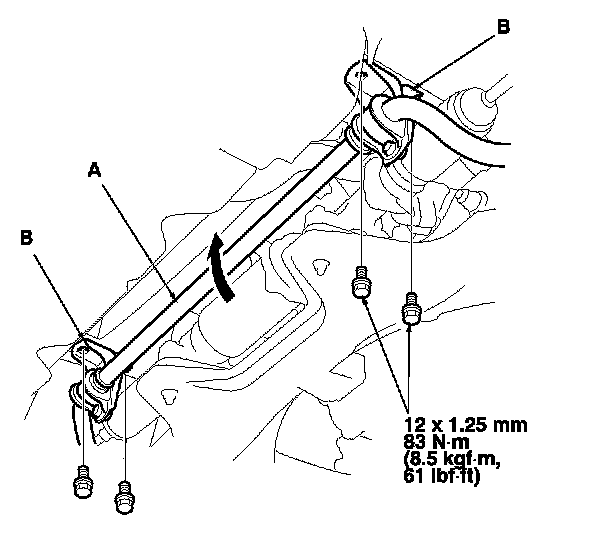 B

A

B

12 x 1.25 mm
83 N·m
(8.5 kgf·m,
61 lbf·ft)