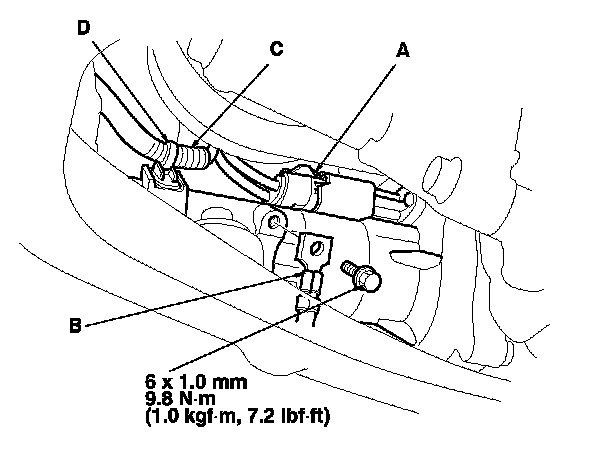 D
C
A
B
6 x 1.0 mm
9.8 N·m
(1.0 kgf·m, 7.2 lbf·ft)