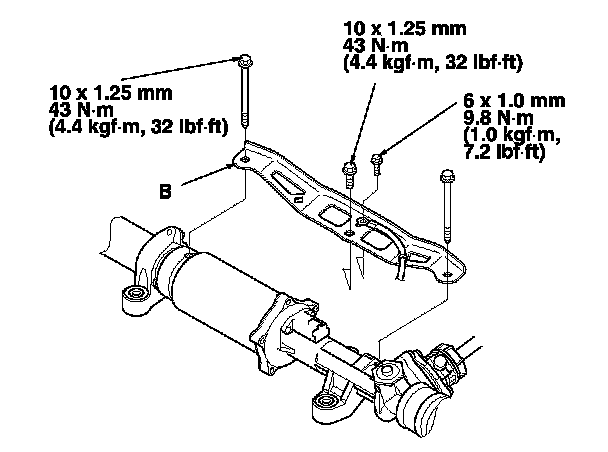 10 x 1.25 mm
43 N·m
(4.4 kgf·m, 32 lbf·ft)

10 x 1.25 mm
43 N·m
(4.4 kgf·m, 32 lbf·ft)

6 x 1.0 mm
9.8 N·m
(1.0 kgf·m,
7.2 lbf·ft)

B