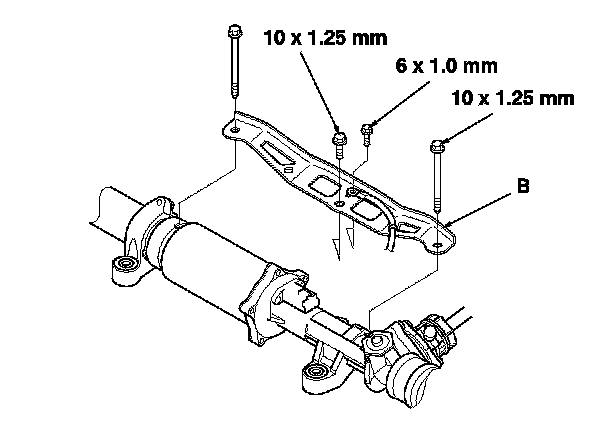 10 x 1.25 mm
6 x 1.0 mm
10 x 1.25 mm
B