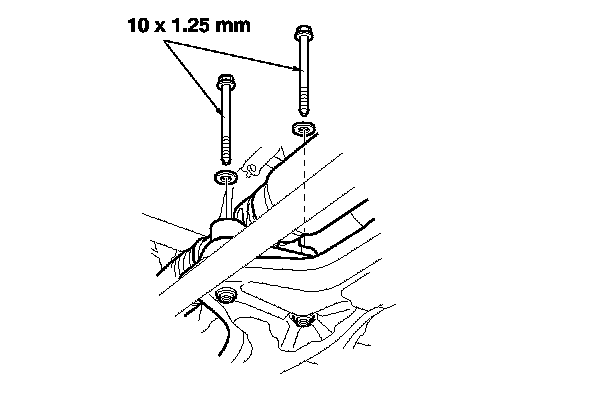 10 x 1.25 mm