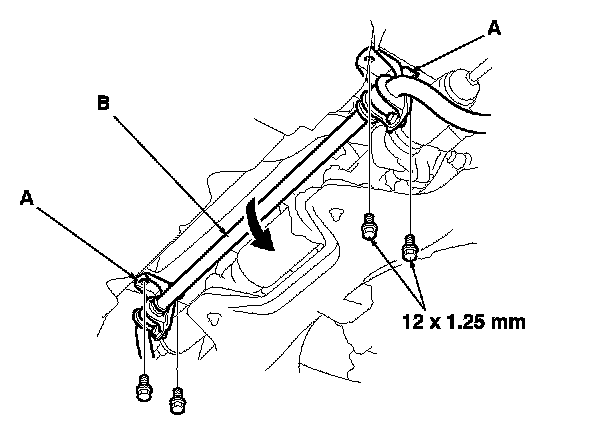 A

B

A

12 x 1.25 mm