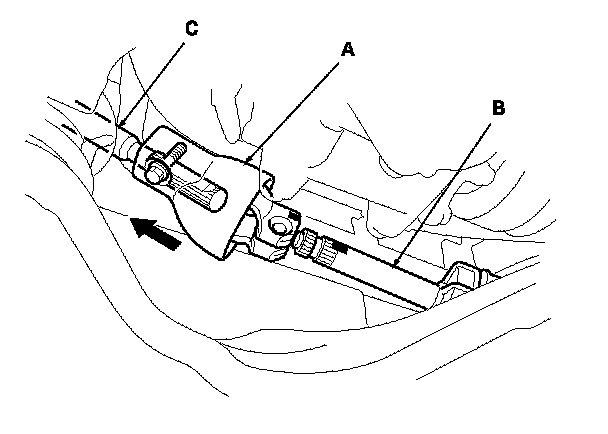 C
A
B