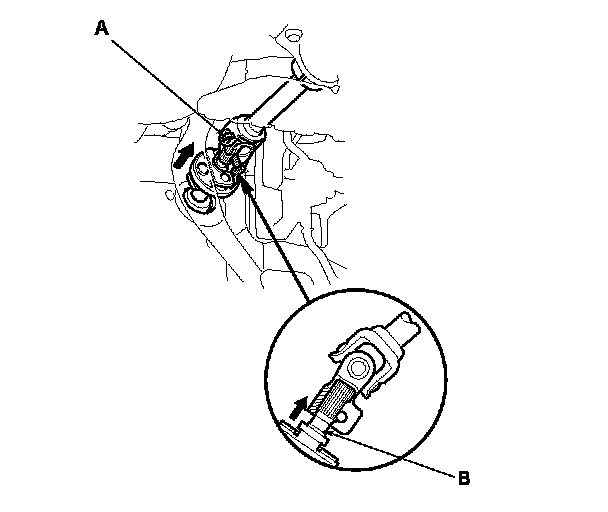 A

B