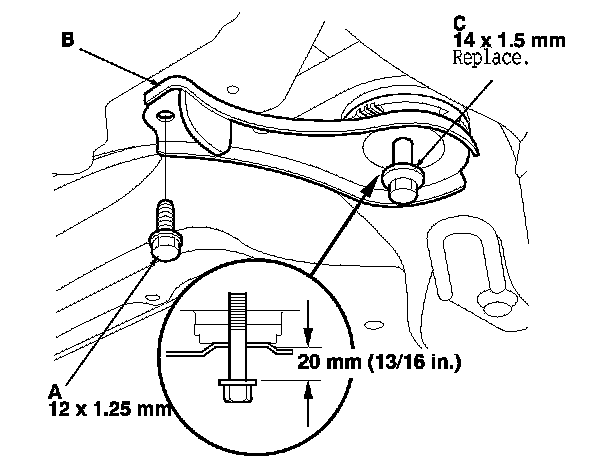 B

C
14 x 1.5 mm
Replace.

20 mm (13/16 in.)

A
12 x 1.25 mm