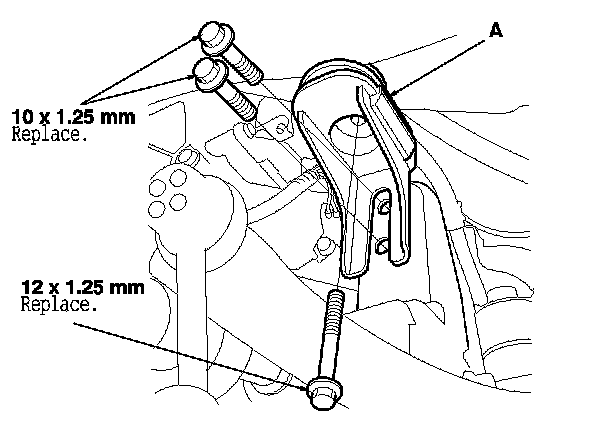 A

10 x 1.25 mm
Replace.

12 x 1.25 mm
Replace.