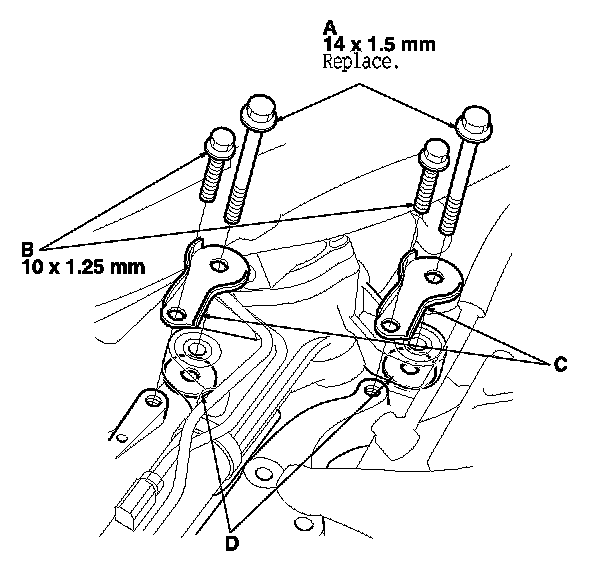 A
14 x 1.5 mm
Replace.

B
10 x 1.25 mm

C

D