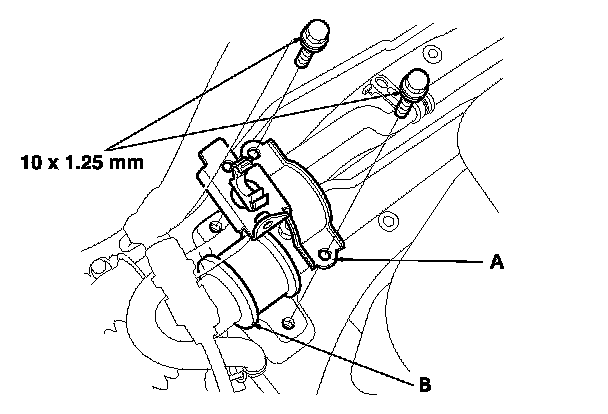 10 x 1.25 mm

A

B