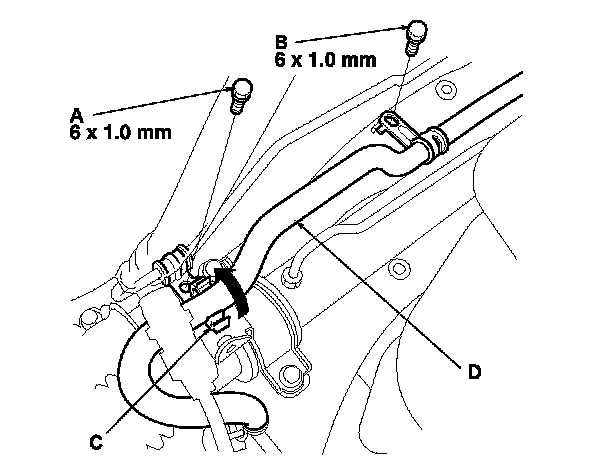 B
6 x 1.0 mm

A
6 x 1.0 mm

D

C