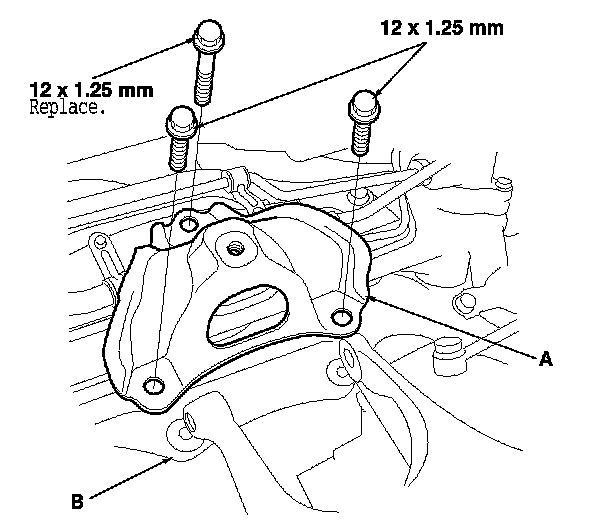 12 x 1.25 mm

12 x 1.25 mm
Replace.

A

B