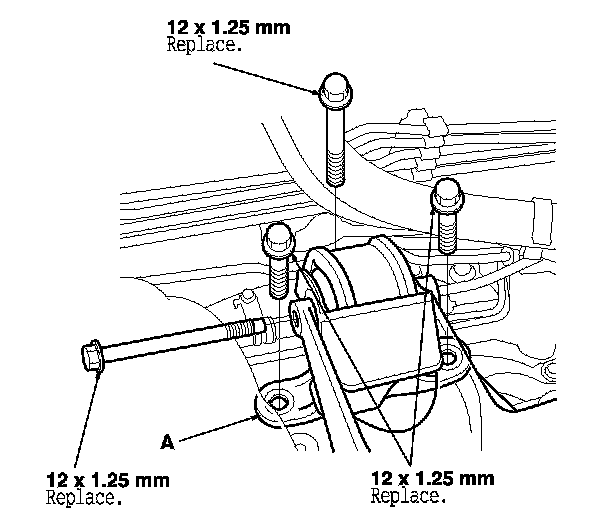 12 x 1.25 mm
Replace.

A

12 x 1.25 mm
Replace.

12 x 1.25 mm
Replace.