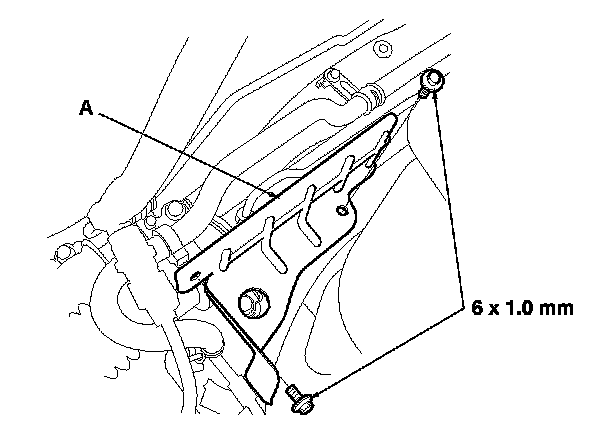 A

6 x 1.0 mm