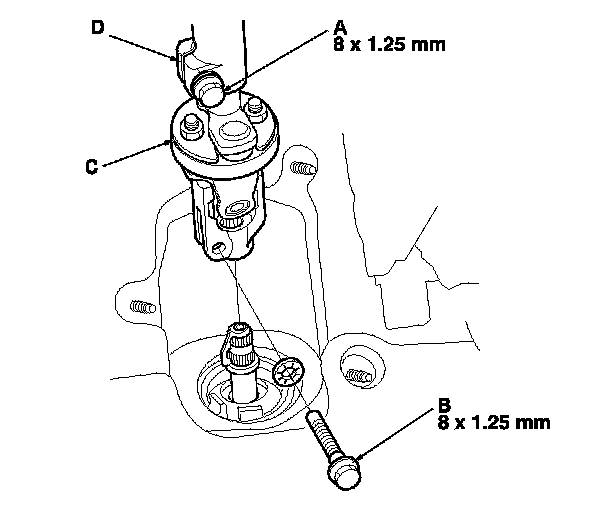 D

A
8 x 1.25 mm

C

B
8 x 1.25 mm