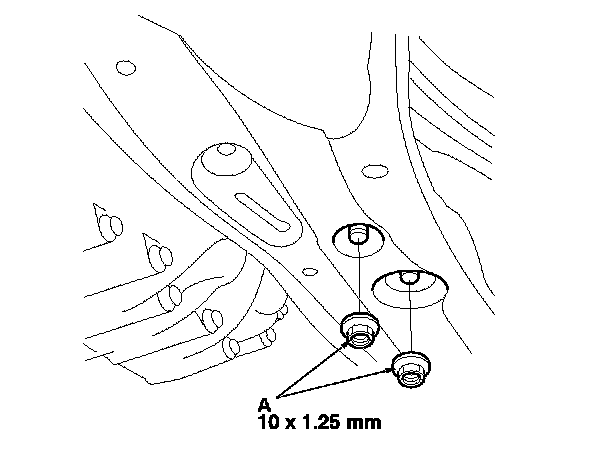 A
10 x 1.25 mm