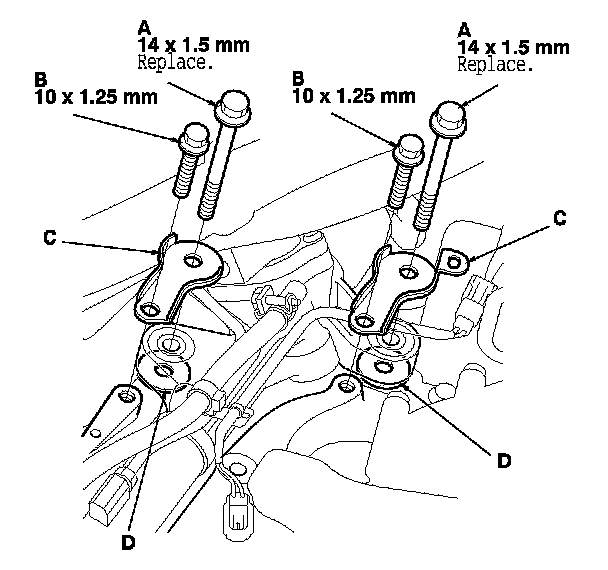 A
14 x 1.5 mm
Replace.

B
10 x 1.25 mm

A
14 x 1.5 mm
Replace.

B
10 x 1.25 mm

C

C

D

D