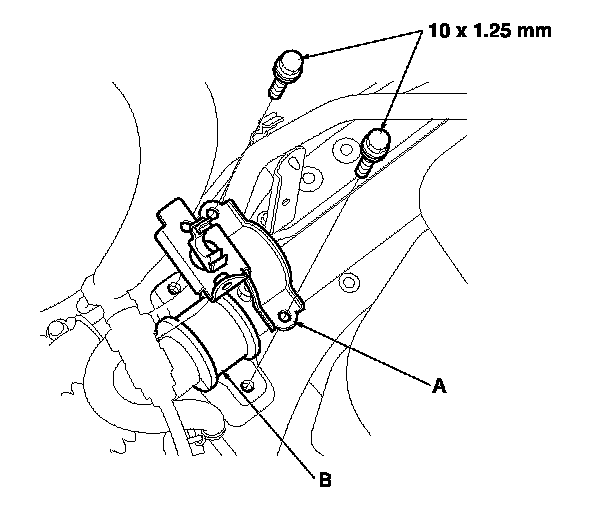 10 x 1.25 mm

A

B