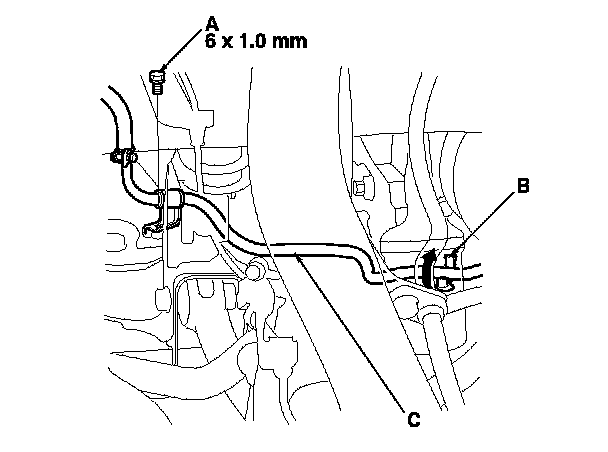 A
6 x 1.0 mm

B

C