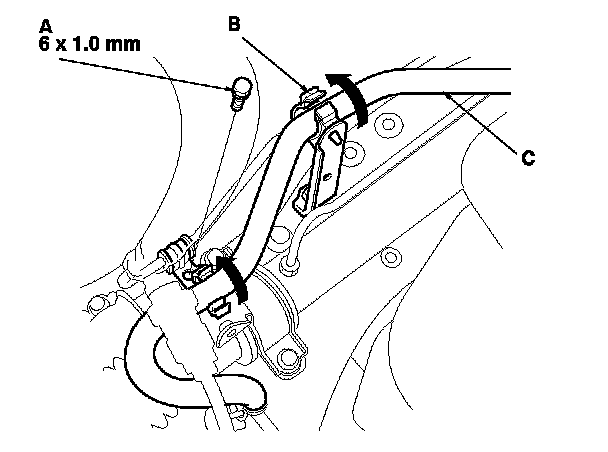 A
6 x 1.0 mm

B

C