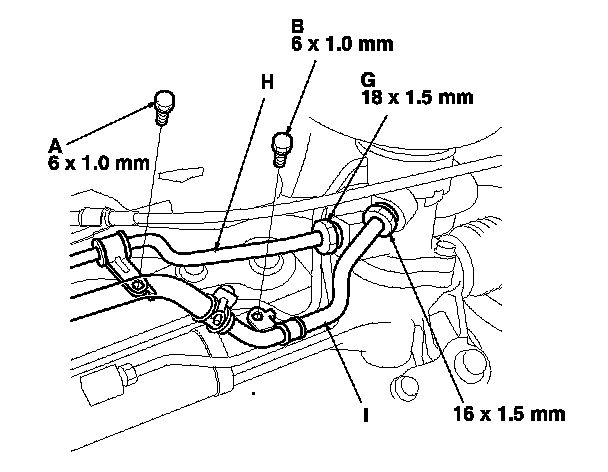 B
6 x 1.0 mm

H

G
18 x 1.5 mm

A
6 x 1.0 mm

I

16 x 1.5 mm