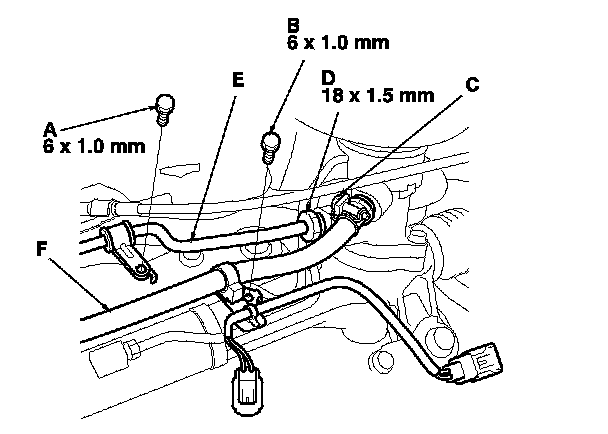 B
6 x 1.0 mm

E

D
18 x 1.5 mm

C

A
6 x 1.0 mm

F