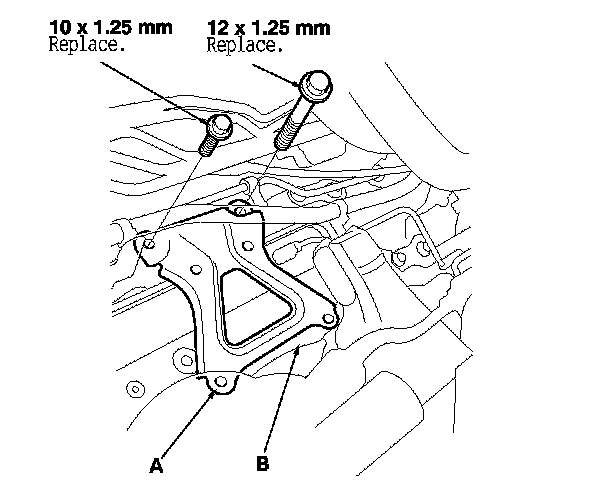 10 x 1.25 mm
Replace.

12 x 1.25 mm
Replace.

A

B