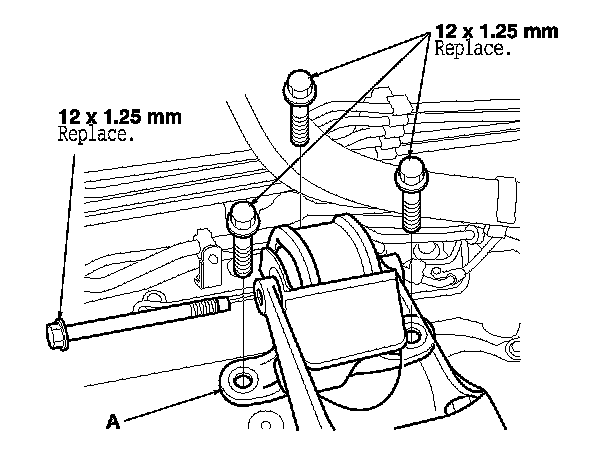 12 x 1.25 mm
Replace.

12 x 1.25 mm
Replace.

A