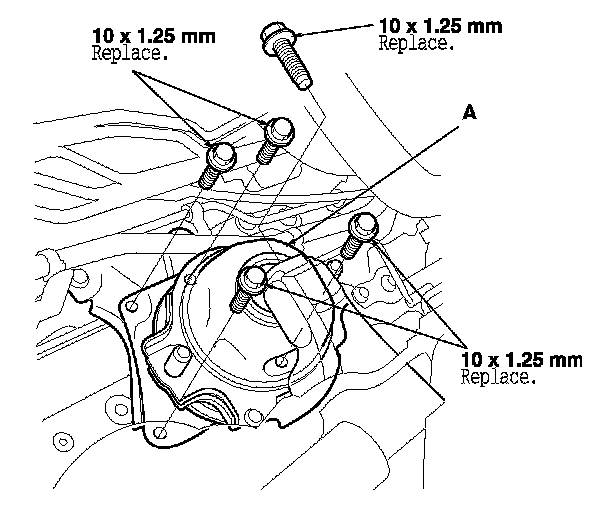 10 x 1.25 mm
Replace.

10 x 1.25 mm
Replace.

A

10 x 1.25 mm
Replace.