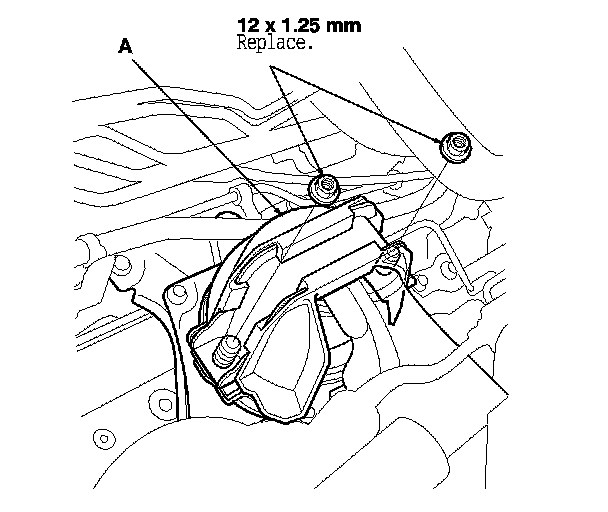 12 x 1.25 mm
Replace.

A