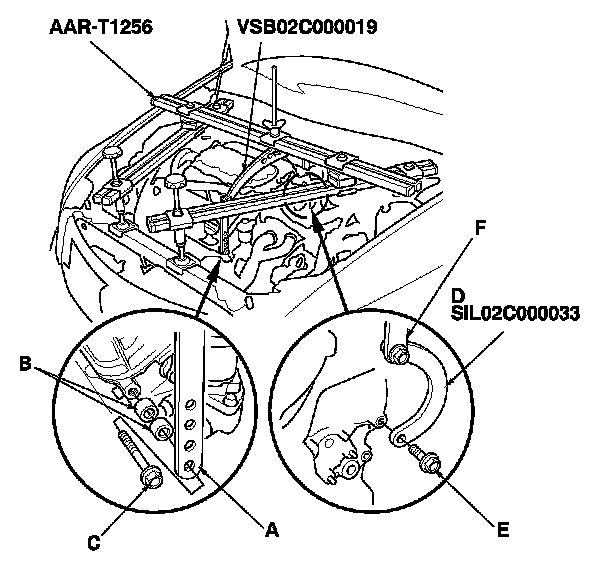 AAR-T1256
VSB02C000019
F
D
SIL02C000033
B
C
A
E