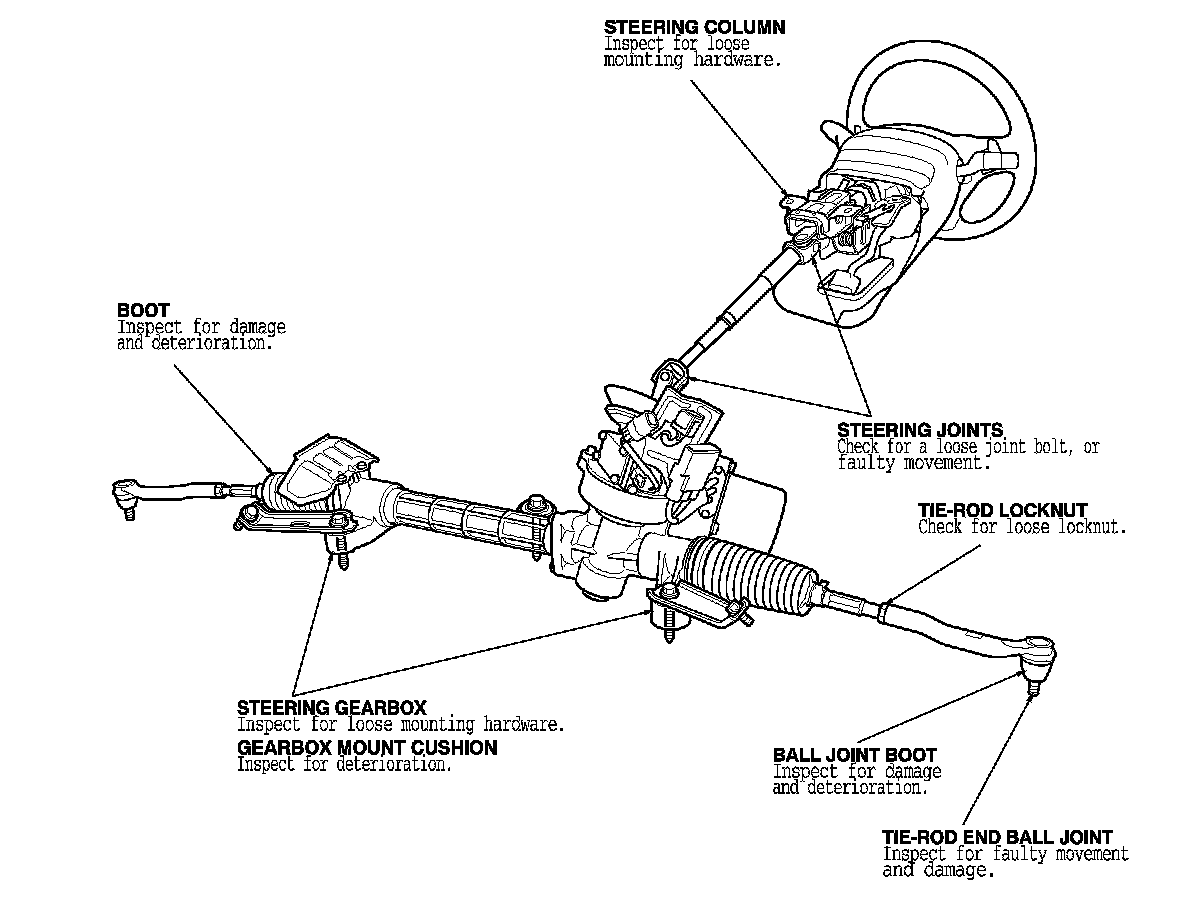 STEERING COLUMN
Inspect for loose mounting hardware.

BOOT
Inspect for damage and deterioration.

STEERING JOINTS
Check for a loose joint bolt, or faulty movement.

TIE-ROD LOCKNUT
Check for loose locknut.

STEERING GEARBOX
Inspect for loose mounting hardware.

GEARBOX MOUNT CUSHION
Inspect for deterioration.

BALL JOINT BOOT
Inspect for damage and deterioration.

TIE-ROD END BALL JOINT
Inspect for faulty movement and damage.