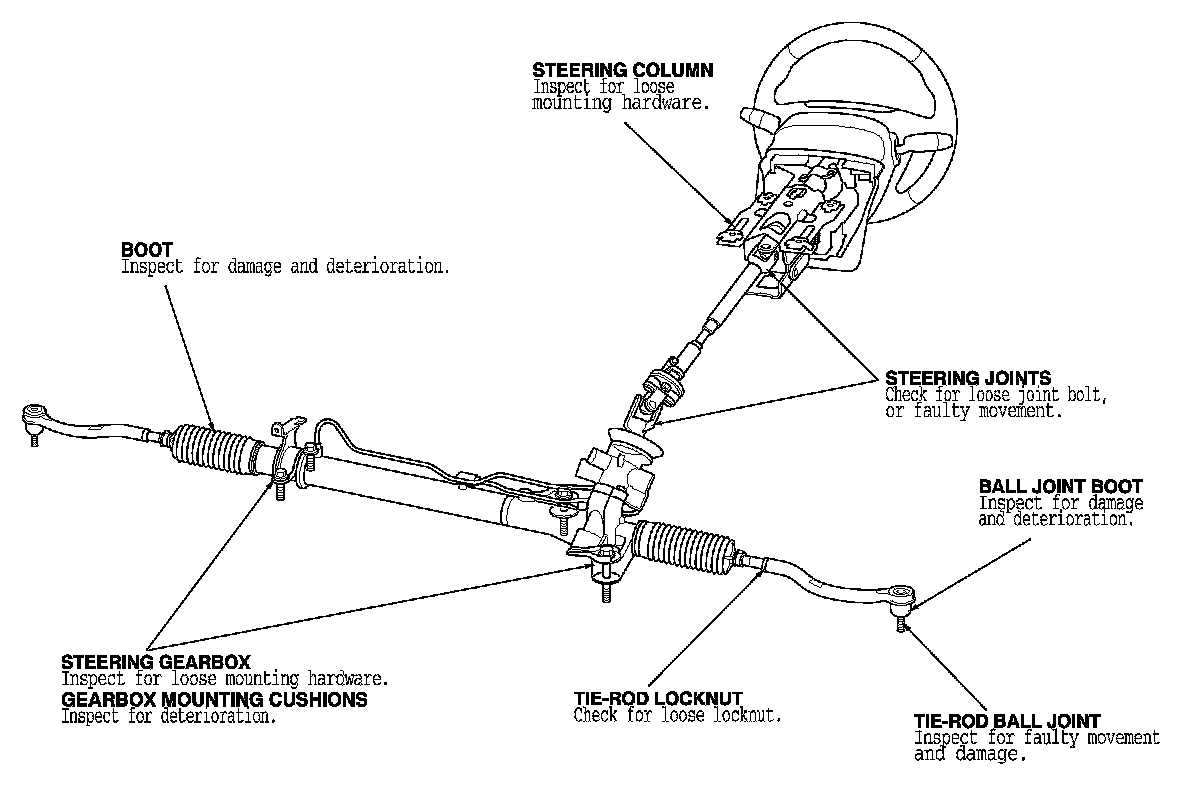 STEERING COLUMN
Inspect for loose mounting hardware.

BOOT
Inspect for damage and deterioration.

STEERING JOINTS
Check for loose joint bolt, or faulty movement.

BALL JOINT BOOT
Inspect for damage and deterioration.

STEERING GEARBOX
Inspect for loose mounting hardware.
GEARBOX MOUNTING CUSHIONS
Inspect for deterioration.

TIE-ROD LOCKNUT
Check for loose locknut.

TIE-ROD BALL JOINT
Inspect for faulty movement and damage.