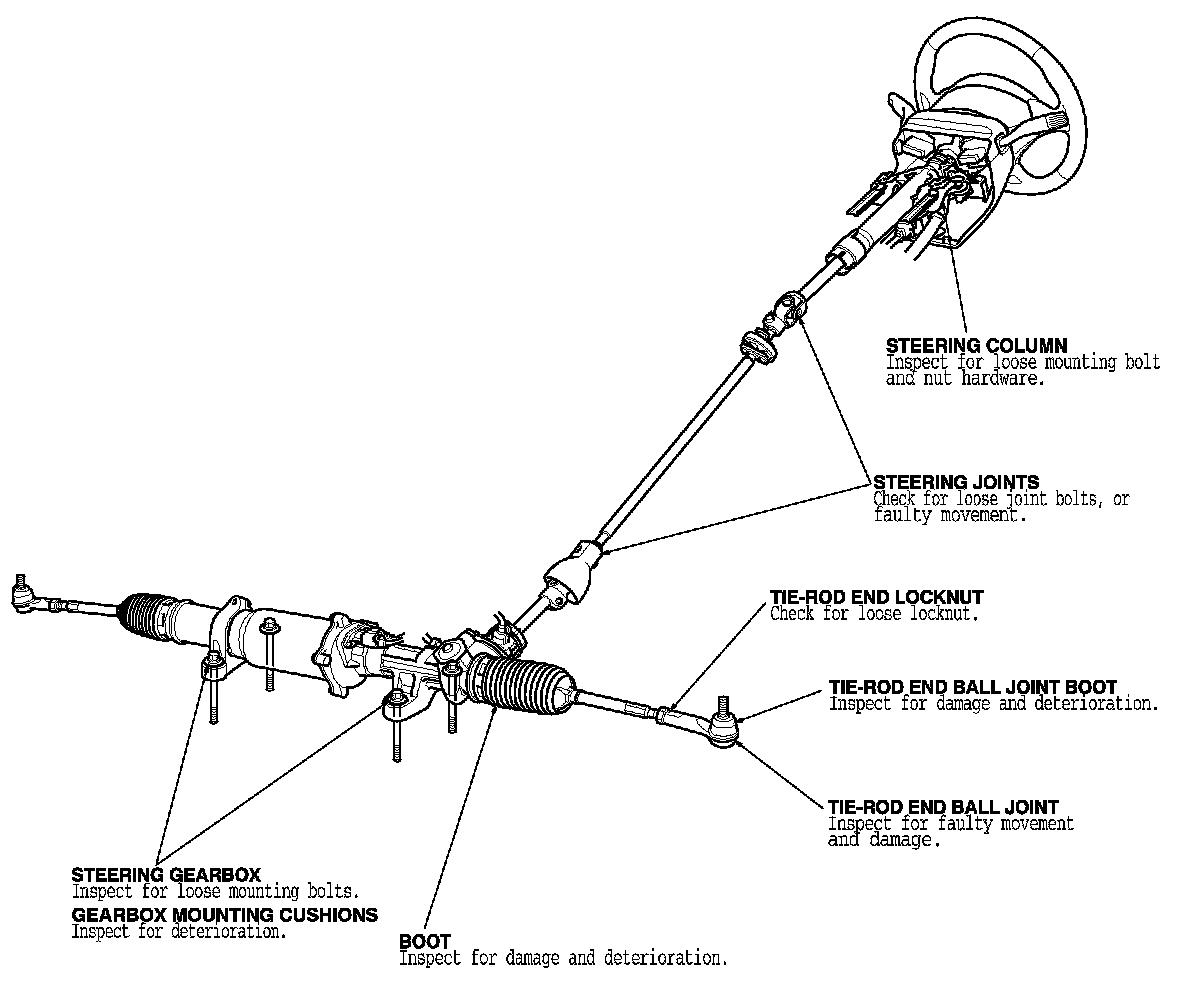 STEERING COLUMN
Inspect for loose mounting bolt and nut hardware.

STEERING JOINTS
Check for loose joint bolts, or faulty movement.

TIE-ROD END LOCKNUT
Check for loose locknut.

TIE-ROD END BALL JOINT BOOT
Inspect for damage and deterioration.

TIE-ROD END BALL JOINT
Inspect for faulty movement and damage.

STEERING GEARBOX
Inspect for loose mounting bolts.

GEARBOX MOUNTING CUSHIONS
Inspect for deterioration.

BOOT
Inspect for damage and deterioration.