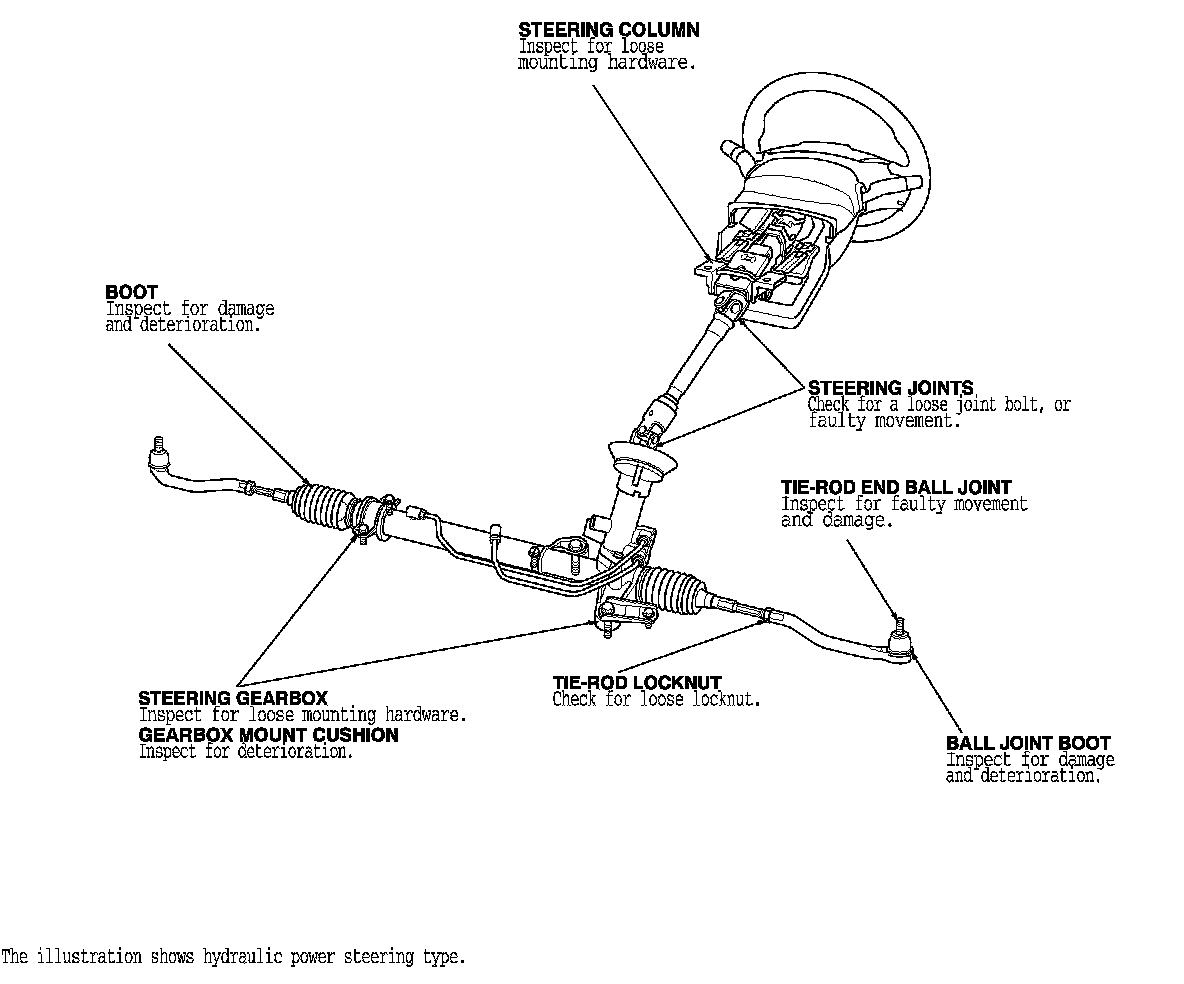 STEERING COLUMN
Inspect for loose mounting hardware.

BOOT
Inspect for damage and deterioration.

STEERING JOINTS
Check for a loose joint bolt, or faulty movement.

TIE-ROD END BALL JOINT
Inspect for faulty movement and damage.

STEERING GEARBOX
Inspect for loose mounting hardware.
GEARBOX MOUNT CUSHION
Inspect for deterioration.

TIE-ROD LOCKNUT
Check for loose locknut.

BALL JOINT BOOT
Inspect for damage and deterioration.

The illustration shows hydraulic power steering type.