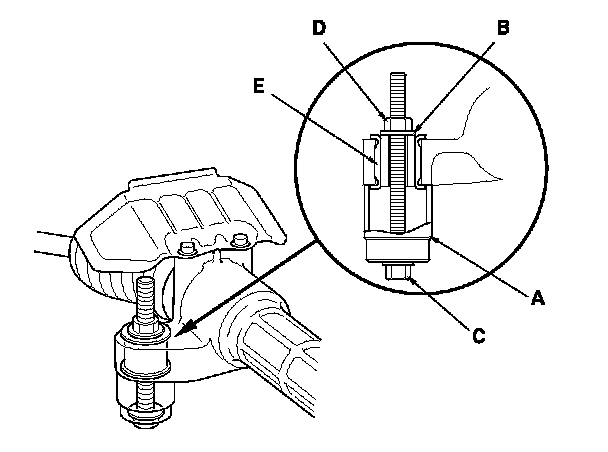 D
B
E
A
C