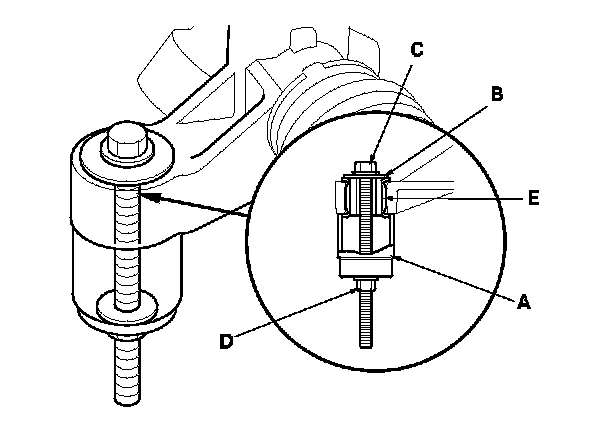 C
B
E
A
D