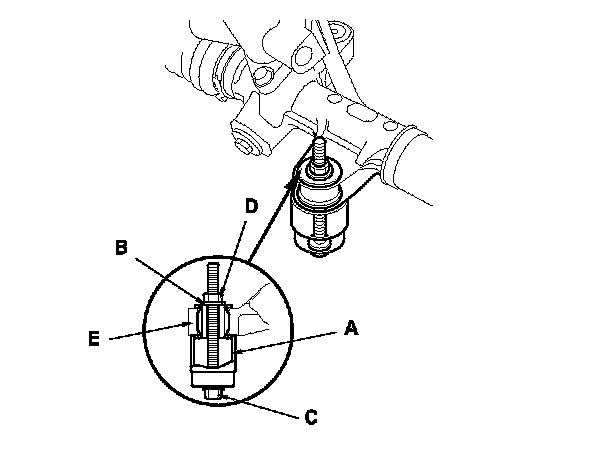 D
B
E
A
C