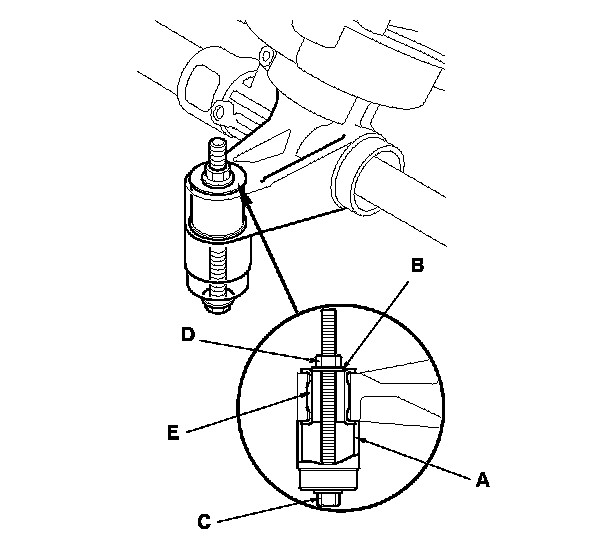 B
D
E
A
C