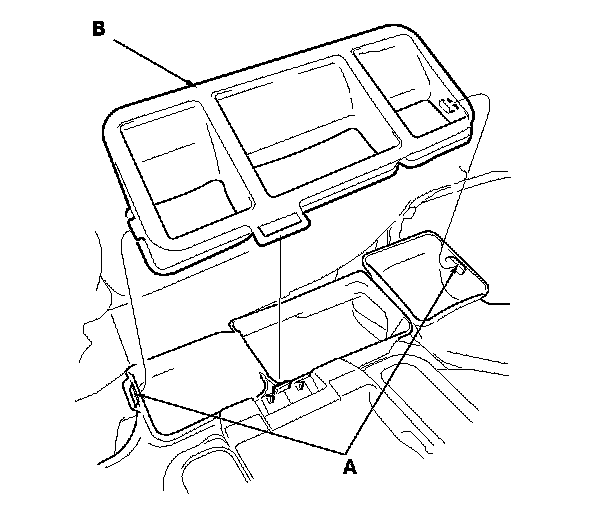 B

A