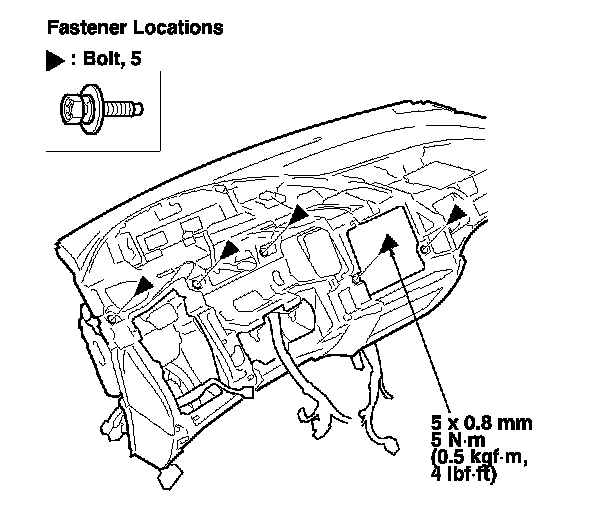 Fastener Locations

▶ : Bolt, 5

5 x 0.8 mm
5 N·m
(0.5 kgf·m,
4 lbf·ft)