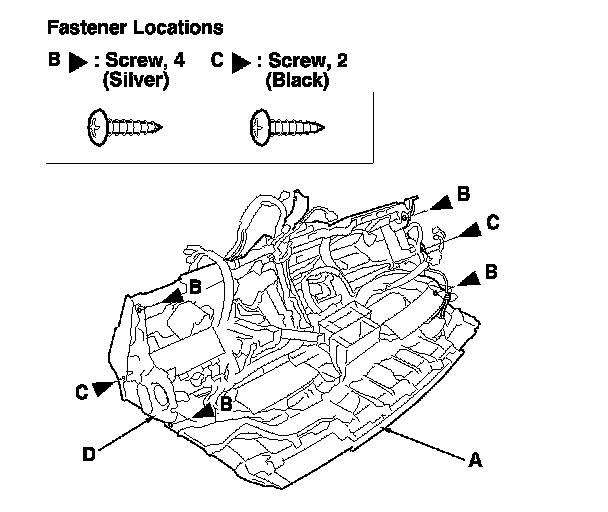 Fastener Locations

B ▶ : Screw, 4 (Silver)

C ▶ : Screw, 2 (Black)

B
C
B
B
C
B
D
A