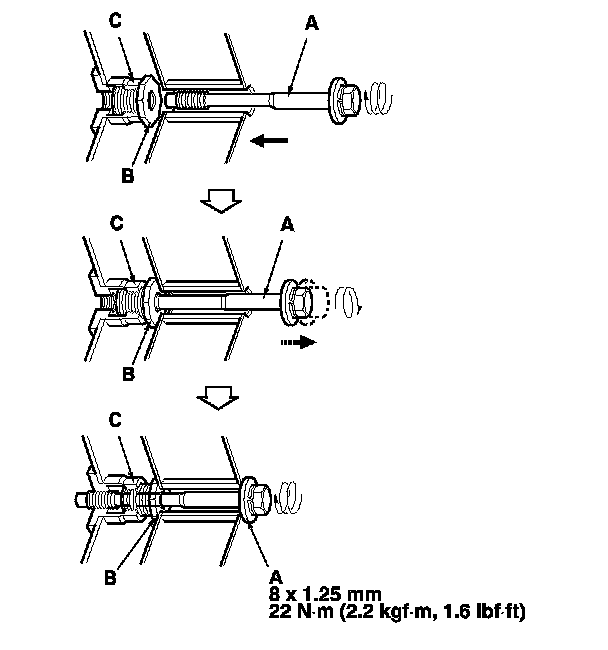 C
A
B

C
A
B

C
B
A
8 x 1.25 mm
22 N·m (2.2 kgf·m, 1.6 lbf·ft)