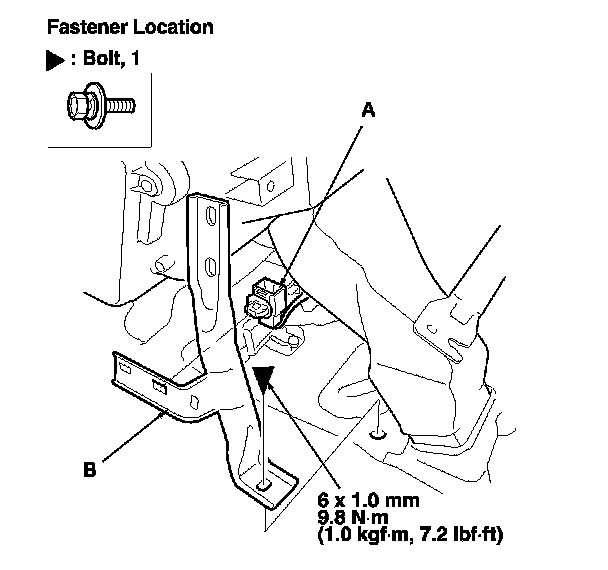 Fastener Location

▶ : Bolt, 1

A

B

6 x 1.0 mm
9.8 N·m
(1.0 kgf·m, 7.2 lbf·ft)