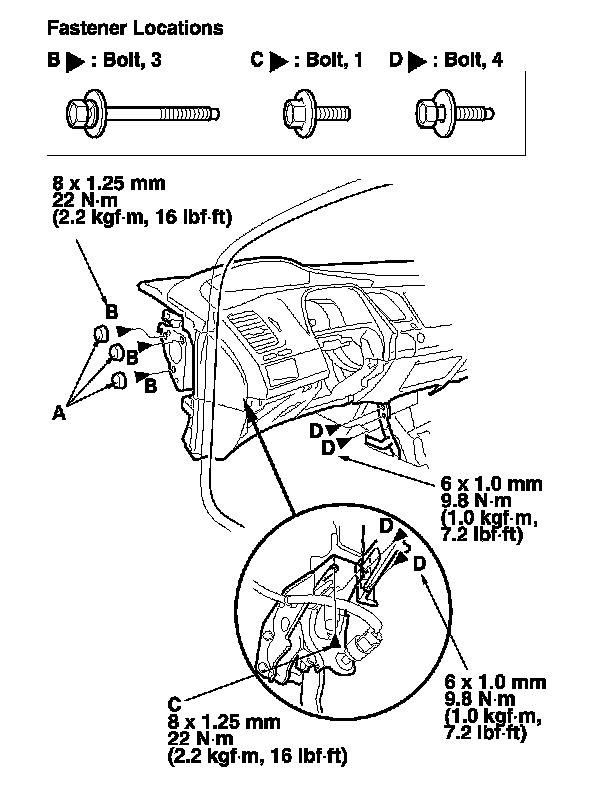 Fastener Locations

B ▶ : Bolt, 3

C ▶ : Bolt, 1

D ▶ : Bolt, 4

8 x 1.25 mm
22 N·m
(2.2 kgf·m, 16 lbf·ft)

B

B

B

A

D

D

6 x 1.0 mm
9.8 N·m
(1.0 kgf·m,
7.2 lbf·ft)

D

D

6 x 1.0 mm
9.8 N·m
(1.0 kgf·m,
7.2 lbf·ft)

C
8 x 1.25 mm
22 N·m
(2.2 kgf·m, 16 lbf·ft)