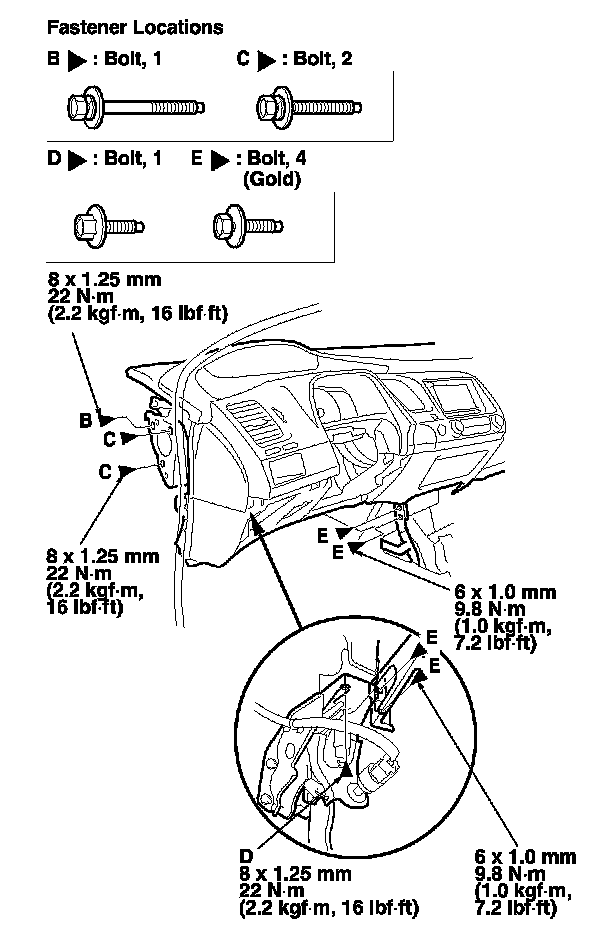 Fastener Locations

B ▶ : Bolt, 1

C ▶ : Bolt, 2

D ▶ : Bolt, 1

E ▶ : Bolt, 4 (Gold)

8 x 1.25 mm
22 N·m
(2.2 kgf·m, 16 lbf·ft)

B
C
C

8 x 1.25 mm
22 N·m
(2.2 kgf·m, 16 lbf·ft)

E
E

6 x 1.0 mm
9.8 N·m
(1.0 kgf·m, 7.2 lbf·ft)

E
E

D
8 x 1.25 mm
22 N·m
(2.2 kgf·m, 16 lbf·ft)

6 x 1.0 mm
9.8 N·m
(1.0 kgf·m, 7.2 lbf·ft)