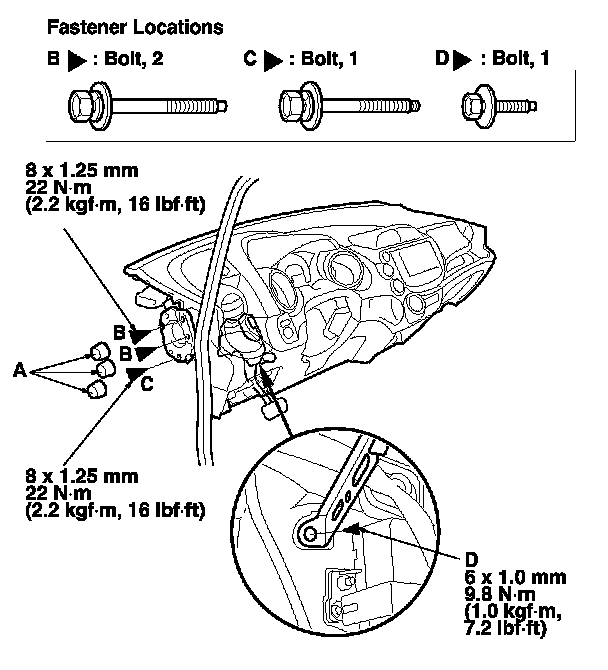 Fastener Locations

B ▶ : Bolt, 2

C ▶ : Bolt, 1

D ▶ : Bolt, 1

8 x 1.25 mm
22 N·m
(2.2 kgf·m, 16 lbf·ft)

B

B

A

C

8 x 1.25 mm
22 N·m
(2.2 kgf·m, 16 lbf·ft)

D
6 x 1.0 mm
9.8 N·m
(1.0 kgf·m,
7.2 lbf·ft)