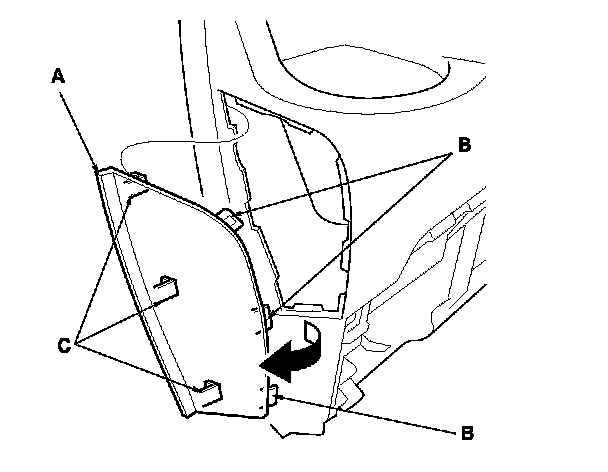 A
B
C
B