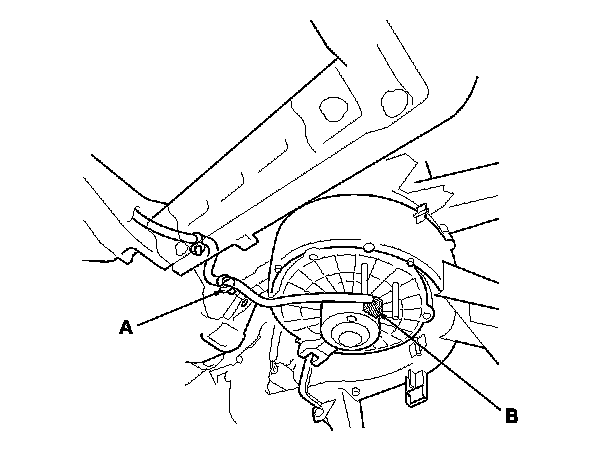 A

B