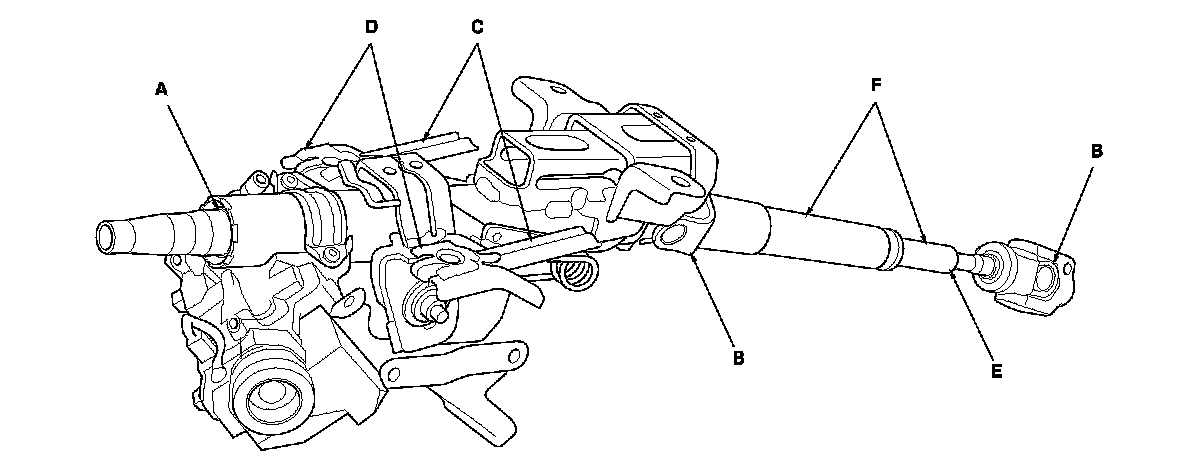 D
C
A
F
B
B
E