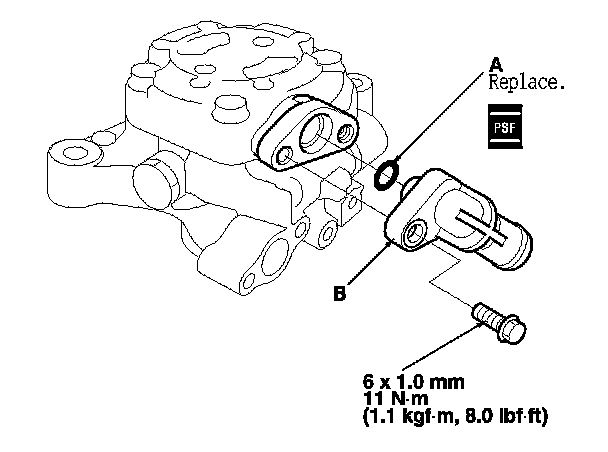 A
Replace.

PSF

B

6 x 1.0 mm
11 N·m
(1.1 kgf·m, 8.0 lbf·ft)