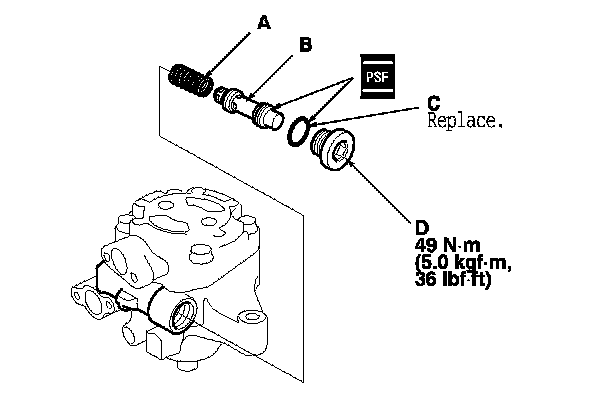 A

B

PSF

C
Replace.

D
49 N·m
(5.0 kgf·m,
36 lbf·ft)